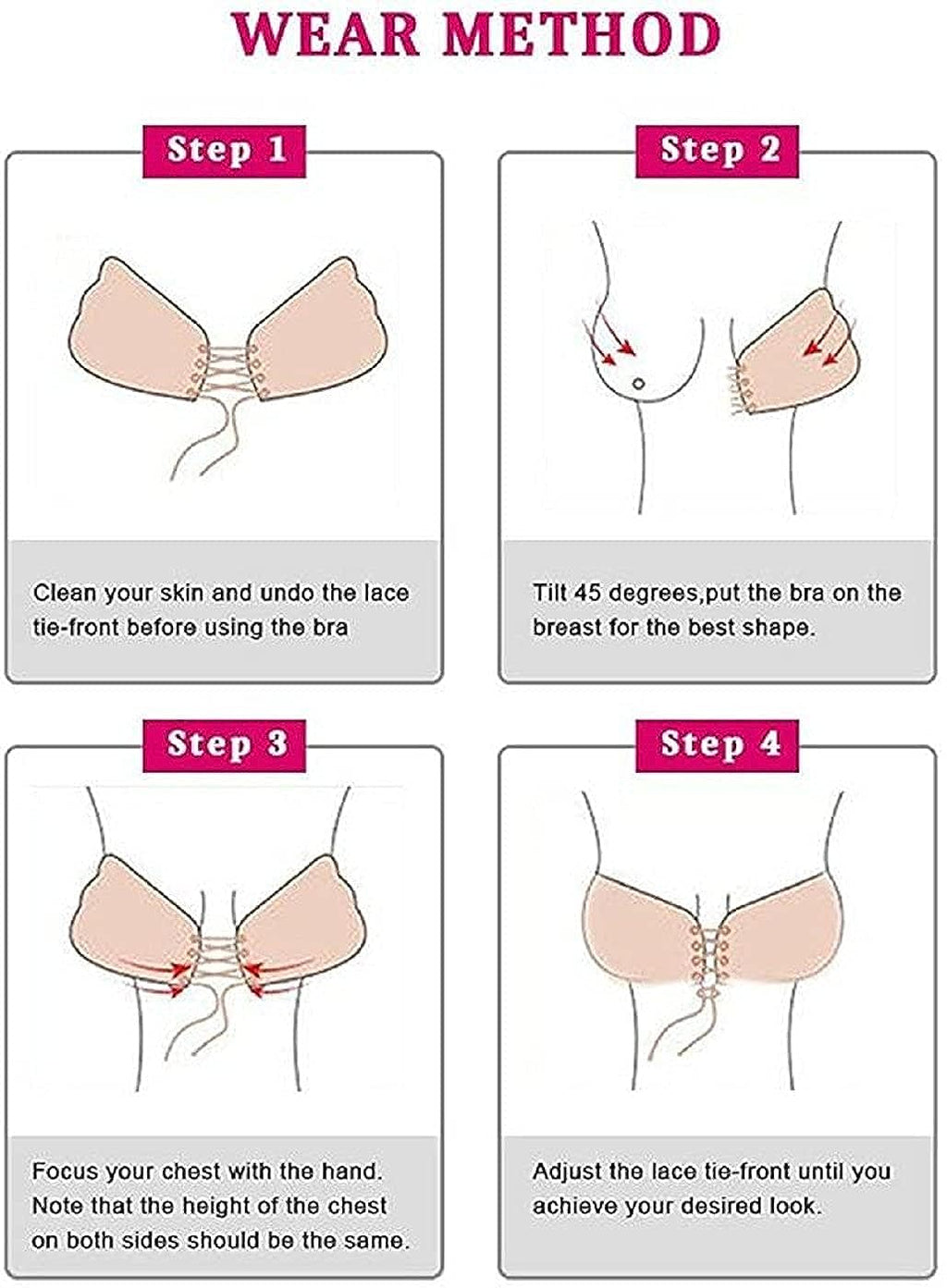 WEAR METHOD

Step 1

Clean your skin and undo the lace tie-front before using the bra

Step 2

Tilt 45 degrees,put the bra on the breast for the best shape.

Step 3

Focus your chest with the hand. Note that the height of the chest on both sides should be the same.

Step 4

Adjust the lace tie-front until you achieve your desired look.