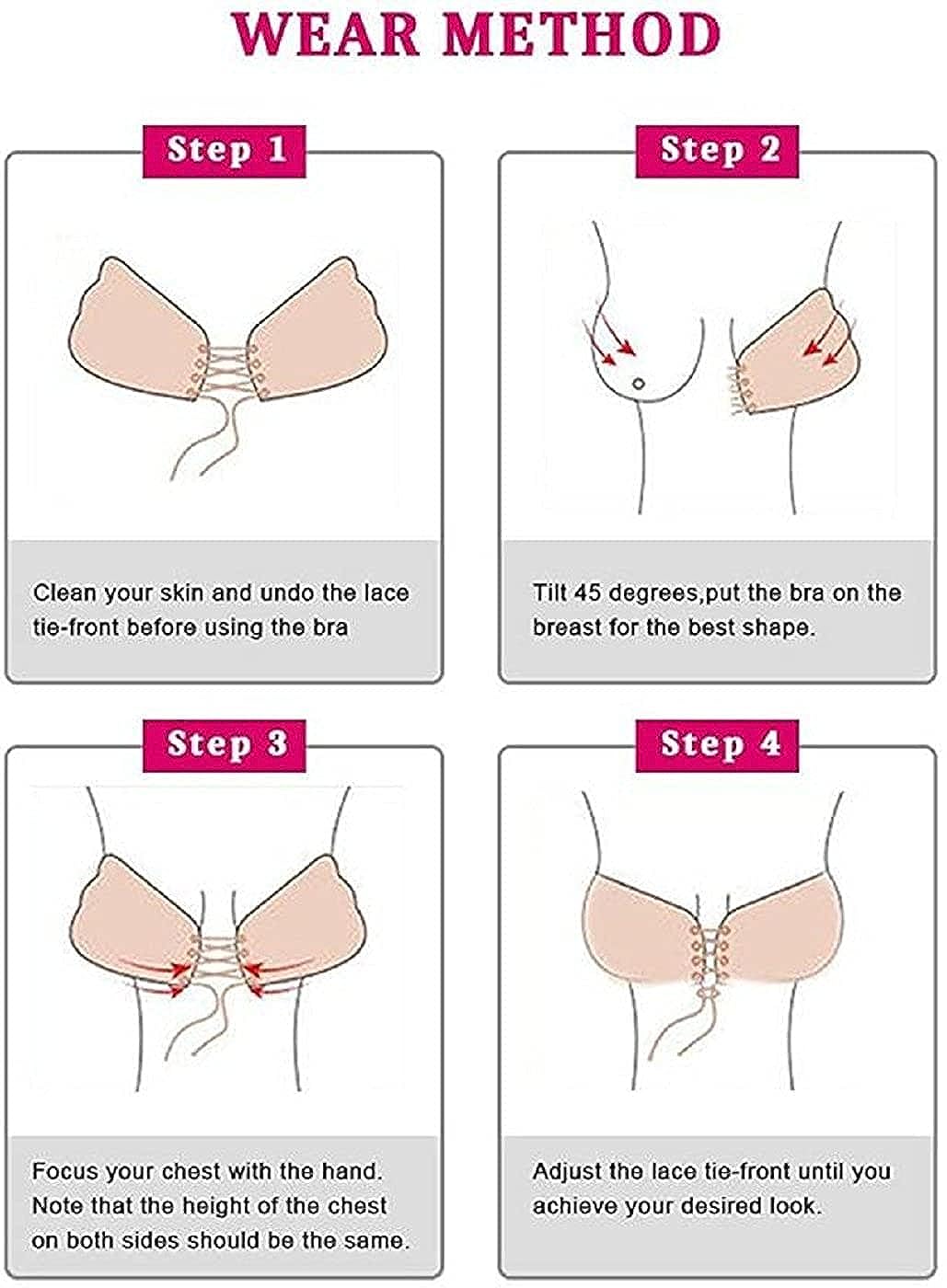 WEAR METHOD

Step 1

Clean your skin and undo the lace tie-front before using the bra

Step 2

Tilt 45 degrees,put the bra on the breast for the best shape.

Step 3

Focus your chest with the hand. Note that the height of the chest on both sides should be the same.

Step 4

Adjust the lace tie-front until you achieve your desired look.