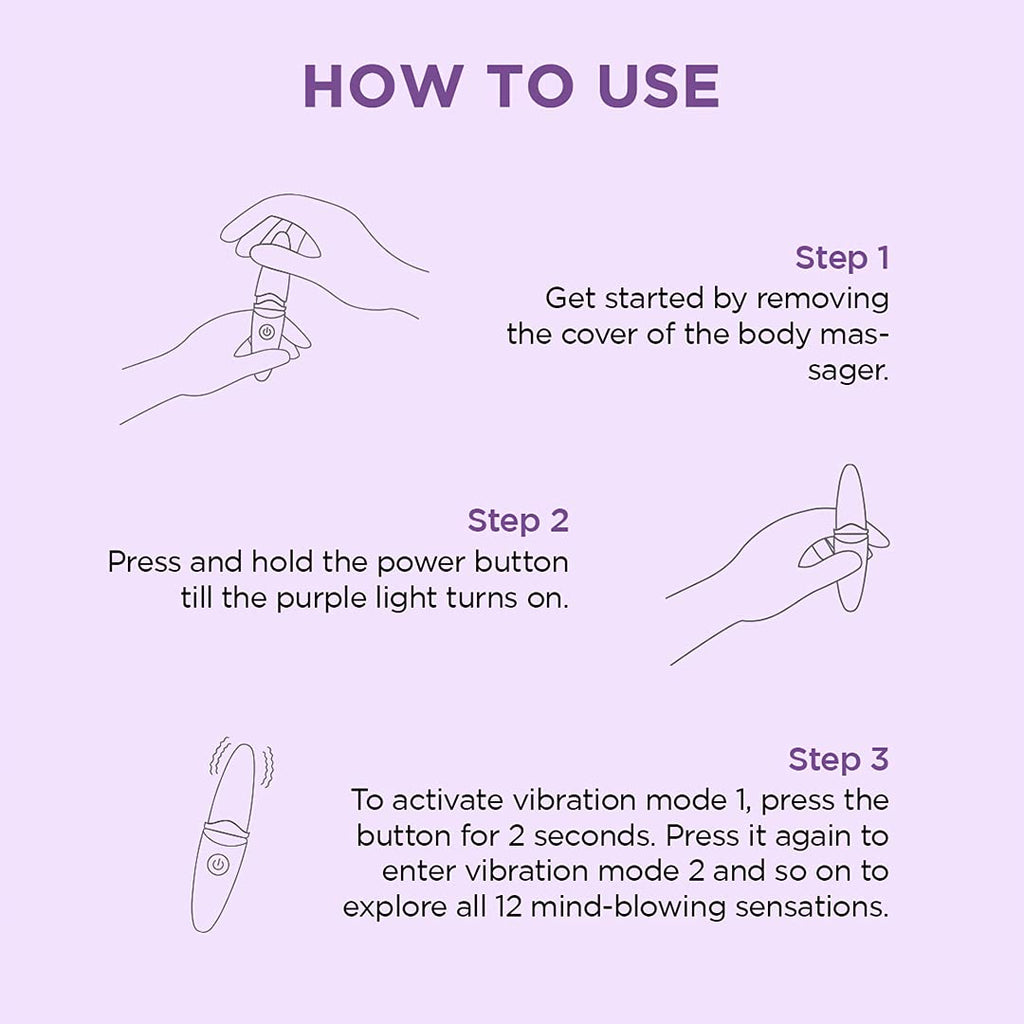 HOW TO USE

Step 1
Get started by removing the cover of the body massager.

Step 2
Press and hold the power button till the purple light turns on.

Step 3
To activate vibration mode 1, press the button for 2 seconds. Press it again to enter vibration mode 2 and so on to explore all 12 mind-blowing sensations.