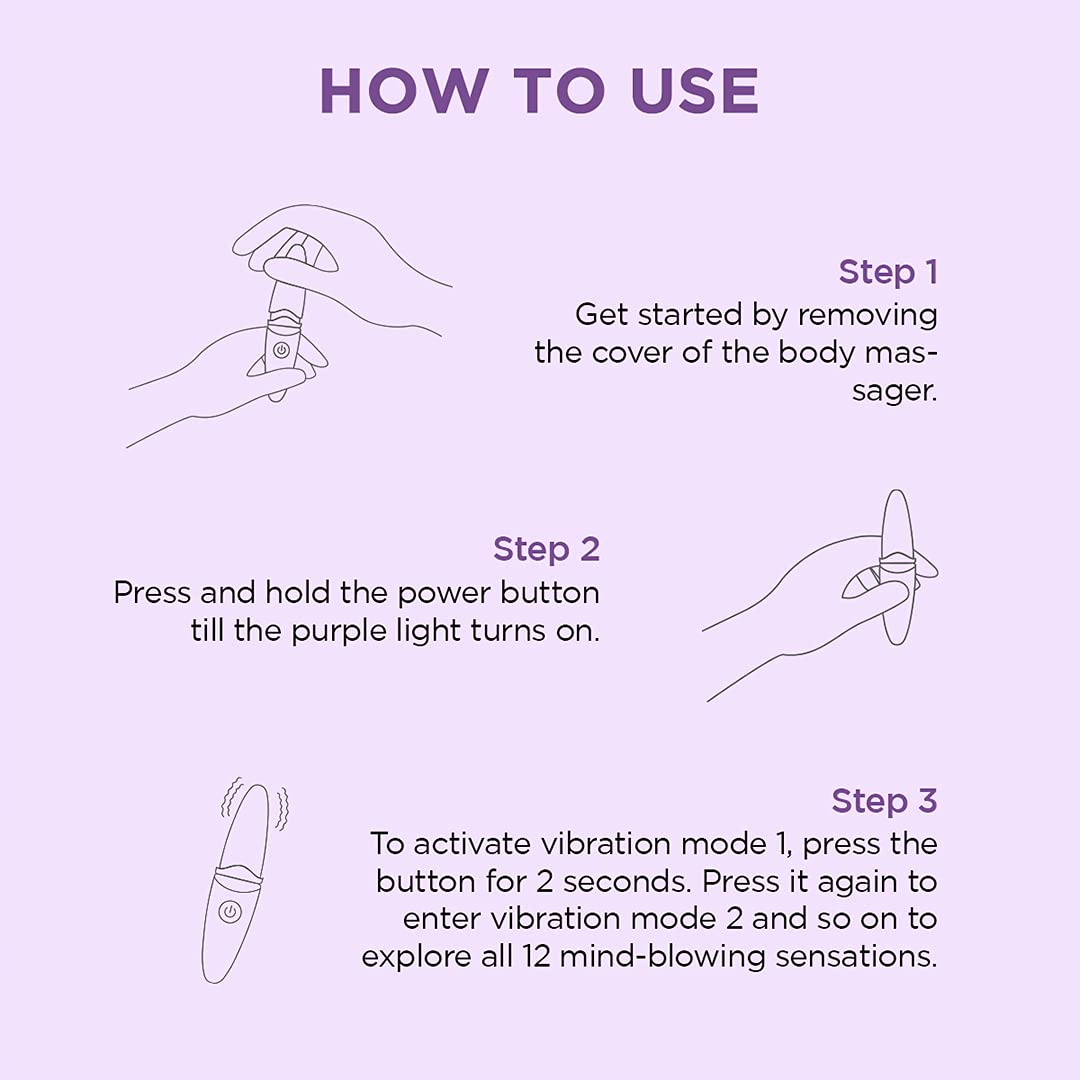 HOW TO USE

Step 1
Get started by removing the cover of the body massager.

Step 2
Press and hold the power button till the purple light turns on.

Step 3
To activate vibration mode 1, press the button for 2 seconds. Press it again to enter vibration mode 2 and so on to explore all 12 mind-blowing sensations.